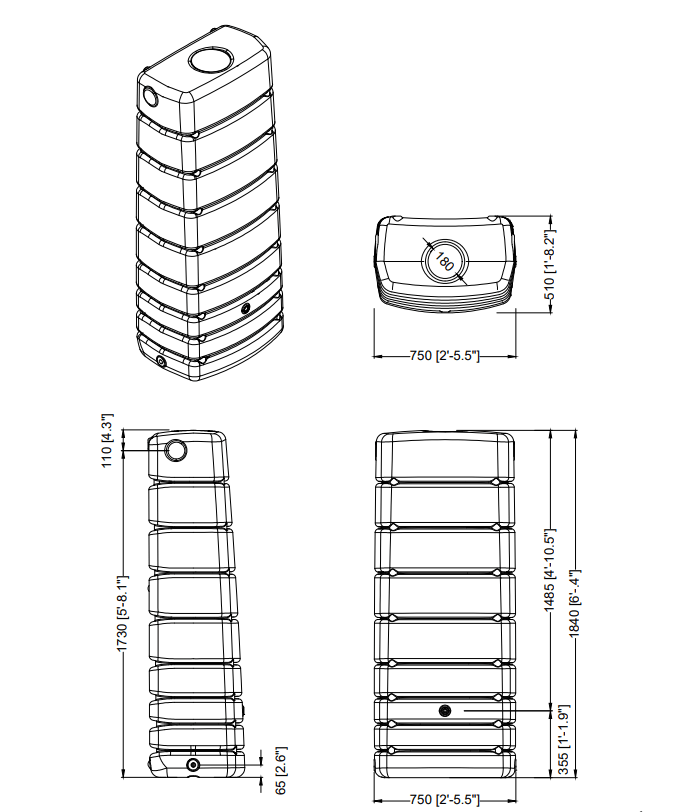 180

510 [1'-8.2"]

750 [2'-5.5"]

110 [4.3"]

1730 [5'-8.1"]

65 [2.6"]

1485 [4'-10.5"]

1840 [6'-.4"]

355 [1'-1.9"]

750 [2'-5.5"]