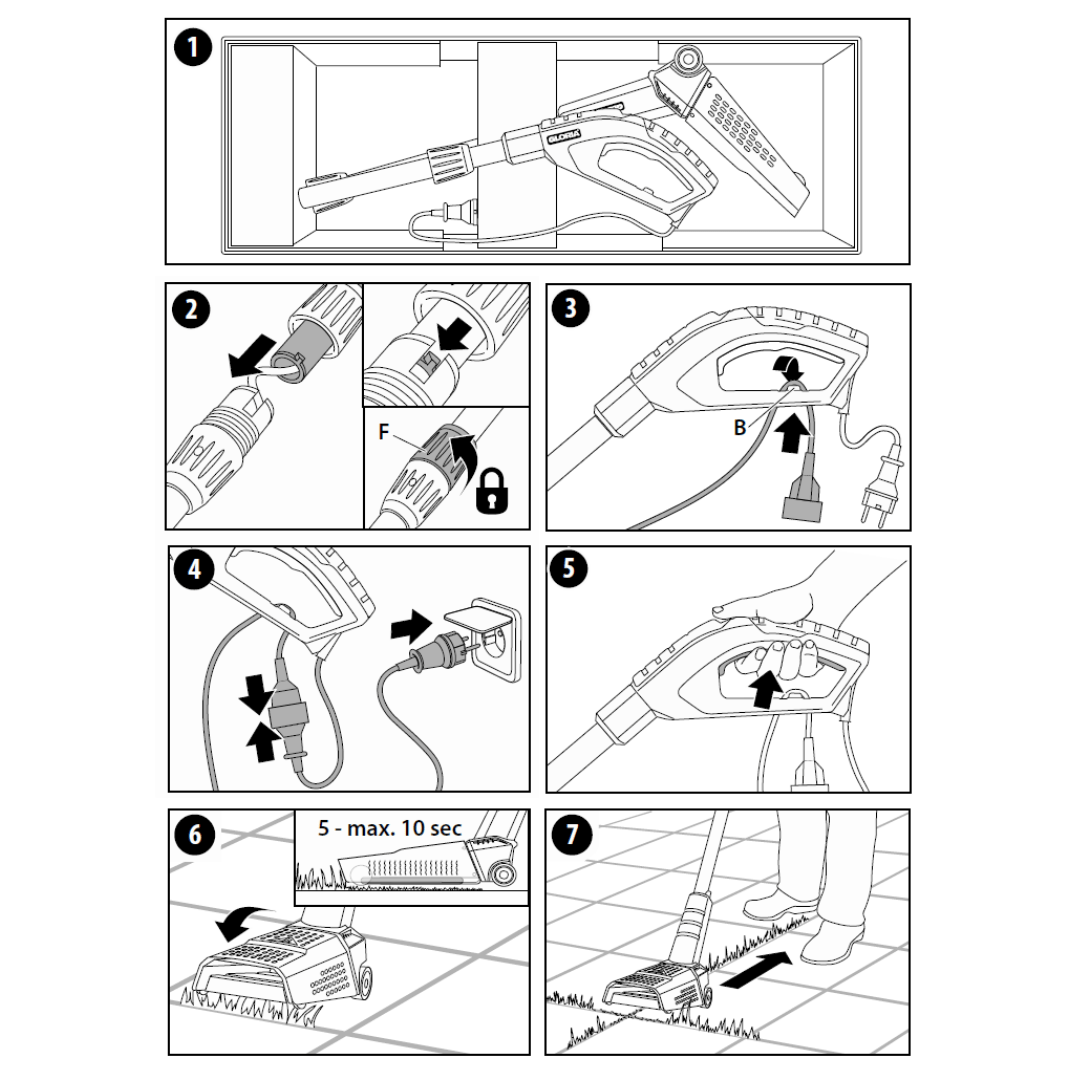 1

GLORIA

2

F

3

B

4

5

6

5 - max. 10 sec

7