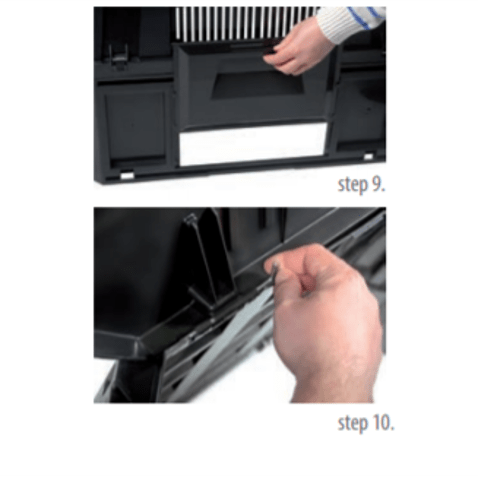 step 9.

step 10.