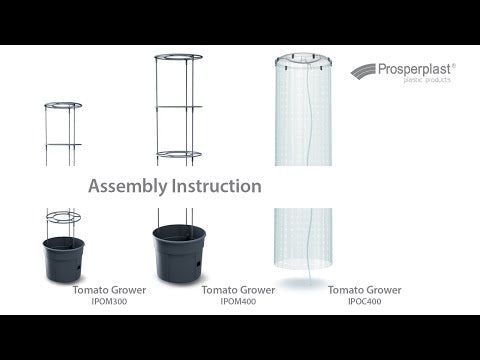 Prosperplast®
plastic products

Assembly Instruction

Tomato Grower
IPOM300

Tomato Grower
IPOM400

Tomato Grower
IPOC400